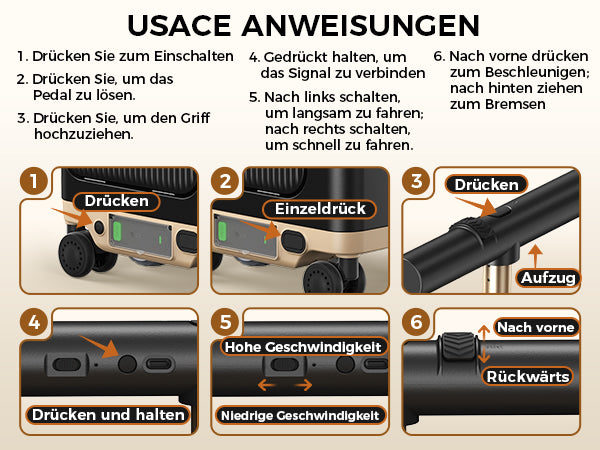 USACE ANWEISUNGEN

1. Drücken Sie zum Einschalten

2. Drücken Sie, um das Pedal zu lösen.

3. Drücken Sie, um den Griff hochzuziehen.

4. Gedrückt halten, um das Signal zu verbinden

5. Nach links schalten, um langsam zu fahren; nach rechts schalten, um schnell zu fahren.

6. Nach vorne drücken zum Beschleunigen; nach hinten ziehen zum Bremsen

1
Drücken

2
Einzeldrück

3
Drücken
Aufzug

4
Drücken und halten

5
Hohe Geschwindigkeit
Niedrige Geschwindigkeit

6
Nach vorne
Rückwärts